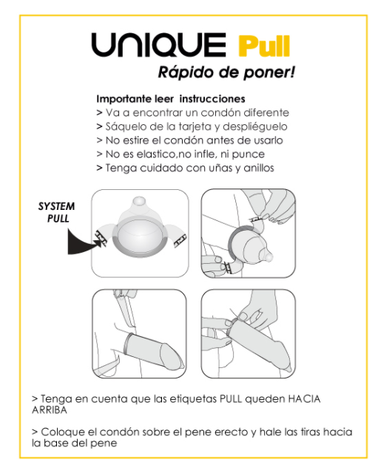 UNIQUE Pull
Rápido de poner!

Importante leer instrucciones
> Va a encontrar un condón diferente
> Sáquelo de la tarjeta y despliéguelo
> No estire el condón antes de usarlo
> No es elastico,no infle, ni punce
> Tenga cuidado con uñas y anillos

SYSTEM PULL

> Tenga en cuenta que las etiquetas PULL queden HACIA ARRIBA

> Coloque el condón sobre el pene erecto y hale las tiras hacia la base del pene